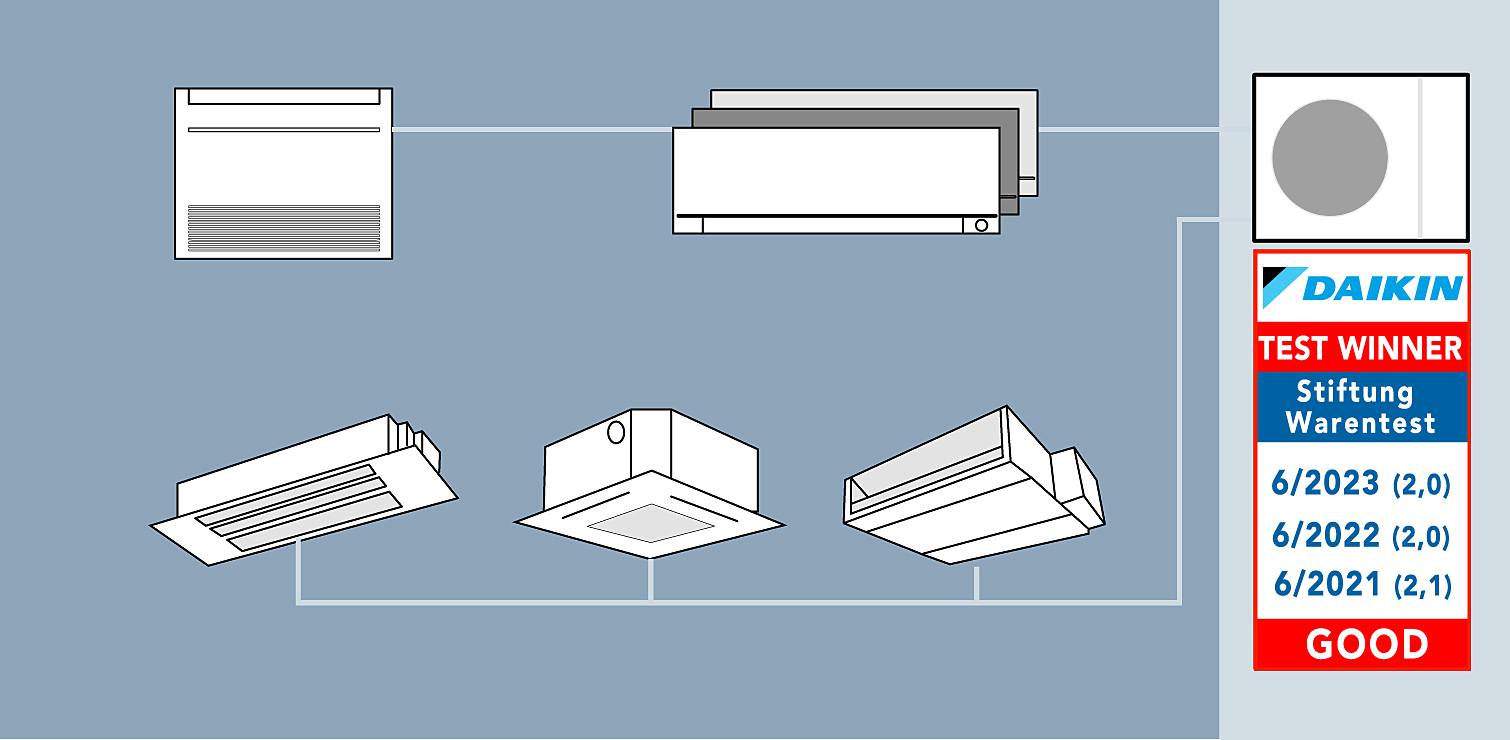 DAIKIN
TEST WINNER
Stiftung Warentest
6/2023 (2,0)
6/2022 (2,0)
6/2021 (2,1)
GOOD